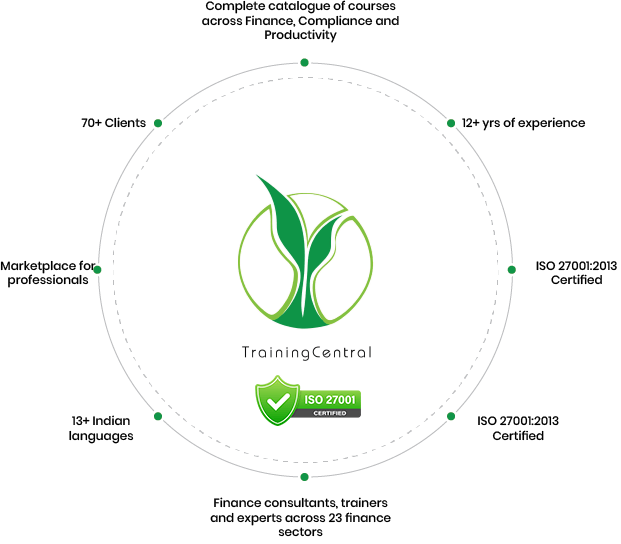 Complete catalogue of courses across Finance, Compliance and Productivity

70+ Clients

12+ yrs of experience

Marketplace for professionals

ISO 27001:2013 Certified

TrainingCentral

ISO 27001
CERTIFIED

13+ Indian languages

ISO 27001:2013 Certified

Finance consultants, trainers and experts across 23 finance sectors